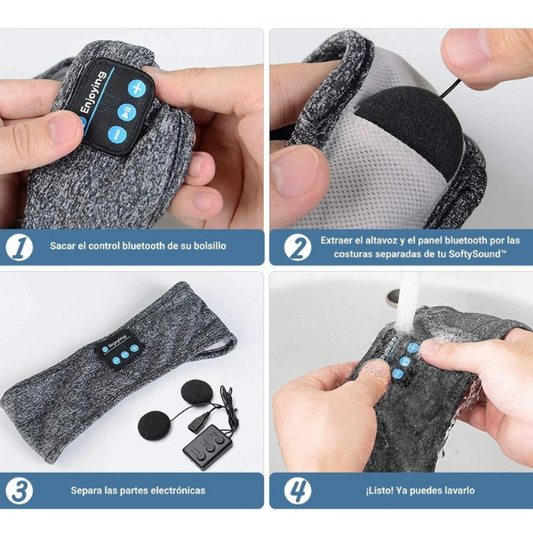 Enjoying

1 Sacar el control bluetooth de su bolsillo

2 Extraer el altavoz y el panel bluetooth por las costuras separadas de tu SoftySound™

Enjoying

3 Separa las partes electrónicas

Enjoying

4 ¡Listo! Ya puedes lavarlo