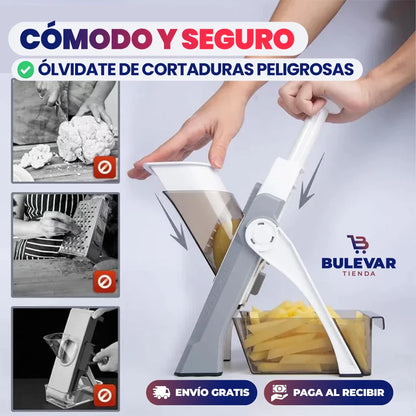 CÓMODO Y SEGURO

ÓLVIDATE DE CORTADURAS PELIGROSAS

BULEVAR
TIENDA

ENVÍO GRATIS

PAGA AL RECIBIR