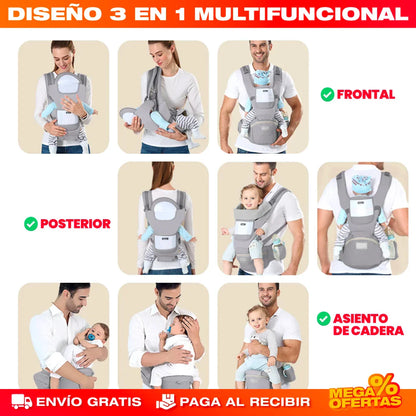 DISEÑO 3 EN 1 MULTIFUNCIONAL

FRONTAL

POSTERIOR

ASIENTO DE CADERA

ENVÍO GRATIS PAGA AL RECIBIR MEGA % OFERTAS