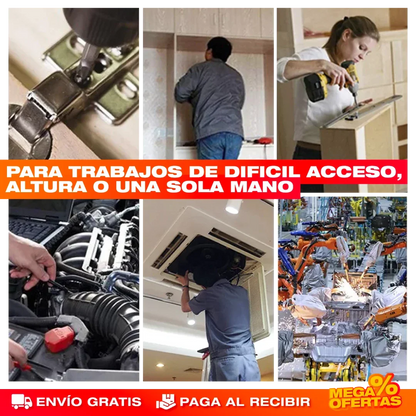 PARA TRABAJOS DE DIFICIL ACCESO, ALTURA O UNA SOLA MANO

ENVÍO GRATIS PAGA AL RECIBIR MEGA % OFERTAS