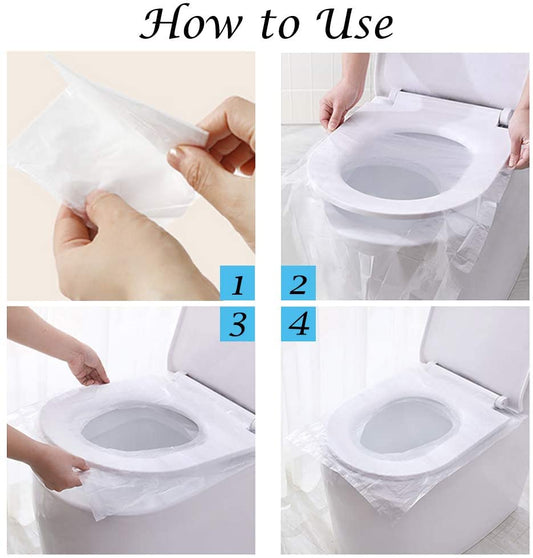 How to Use

1

2

3

4