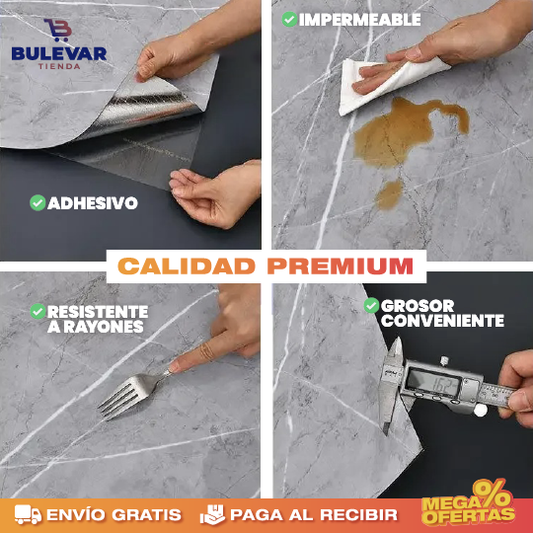 BULEVAR
TIENDA

IMPERMEABLE

ADHESIVO

CALIDAD PREMIUM

RESISTENTE A RAYONES

GROSOR CONVENIENTE

1.62

ENVÍO GRATIS

PAGA AL RECIBIR

MEGA % OFERTAS